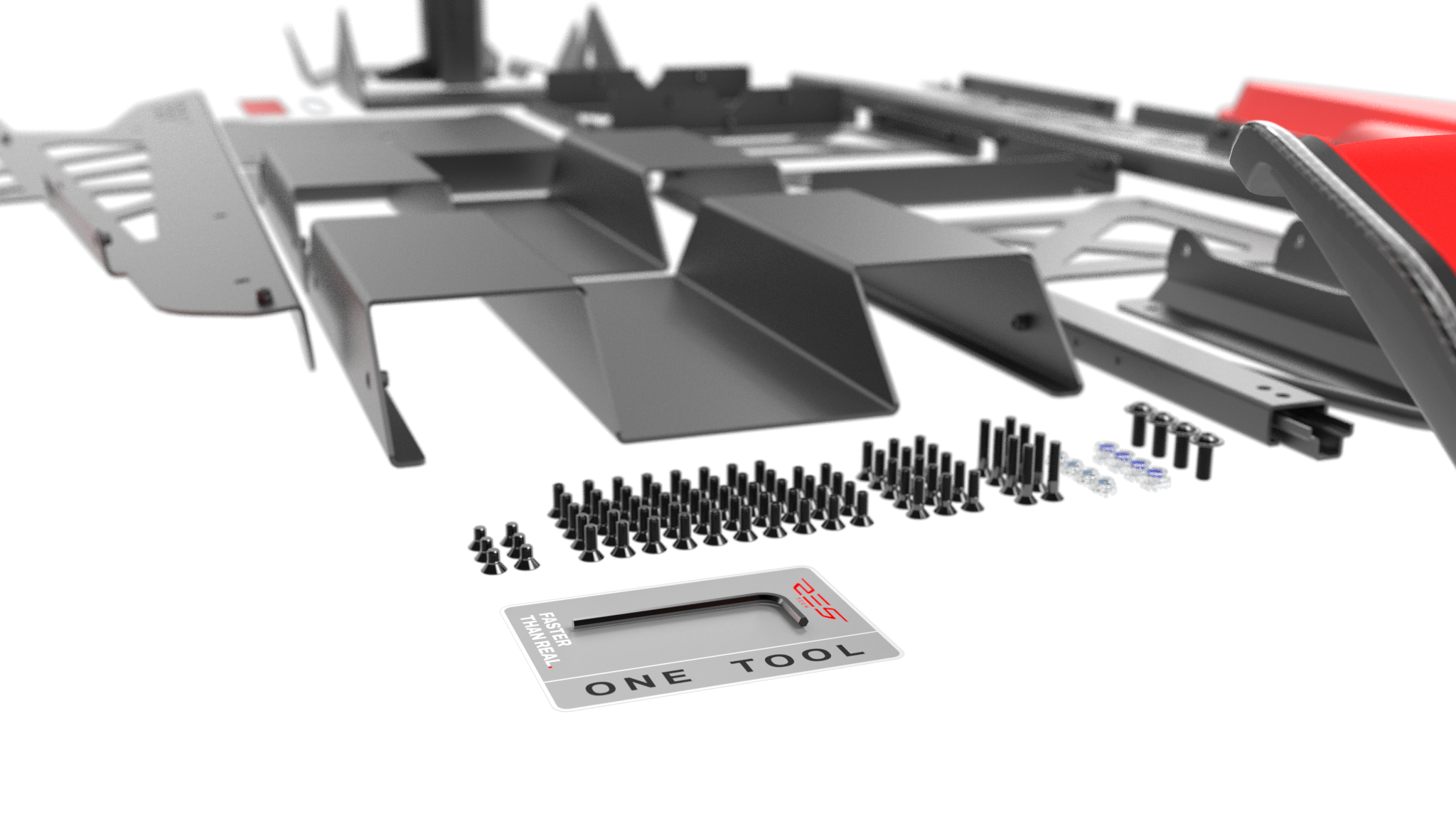 FASTER THAN REAL.

ONE TOOL